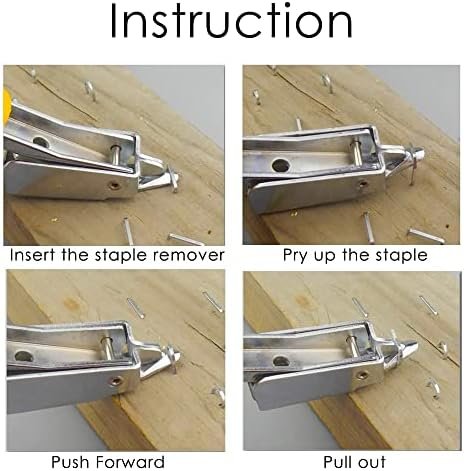 Instruction

Insert the staple remover

Pry up the staple

Push Forward

Pull out