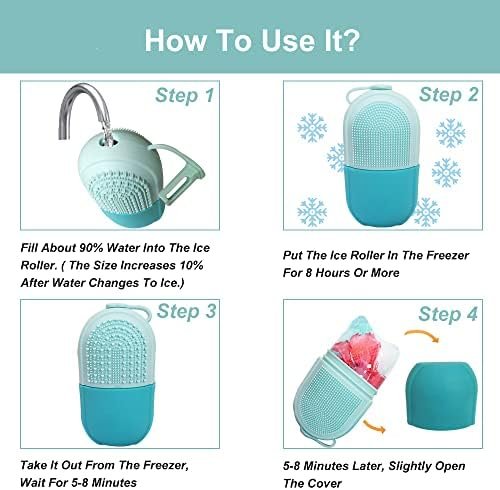 How To Use It?

Step 1

Fill About 90% Water Into The Ice Roller. ( The Size Increases 10% After Water Changes To Ice.)

Step 2

Put The Ice Roller In The Freezer For 8 Hours Or More

Step 3

Take It Out From The Freezer, Wait For 5-8 Minutes

Step 4

5-8 Minutes Later, Slightly Open The Cover