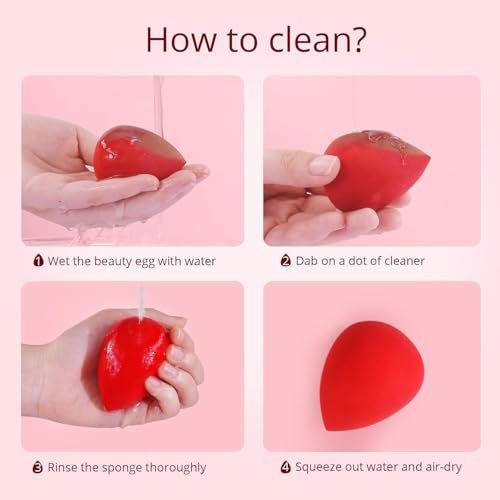 How to clean?

1 Wet the beauty egg with water

2 Dab on a dot of cleaner

3 Rinse the sponge thoroughly

4 Squeeze out water and air-dry