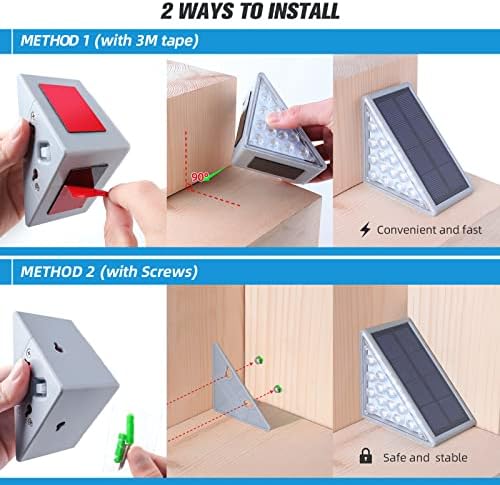 2 WAYS TO INSTALL

METHOD 1 (with 3M tape)

90°

Convenient and fast

METHOD 2 (with Screws)

Safe and stable