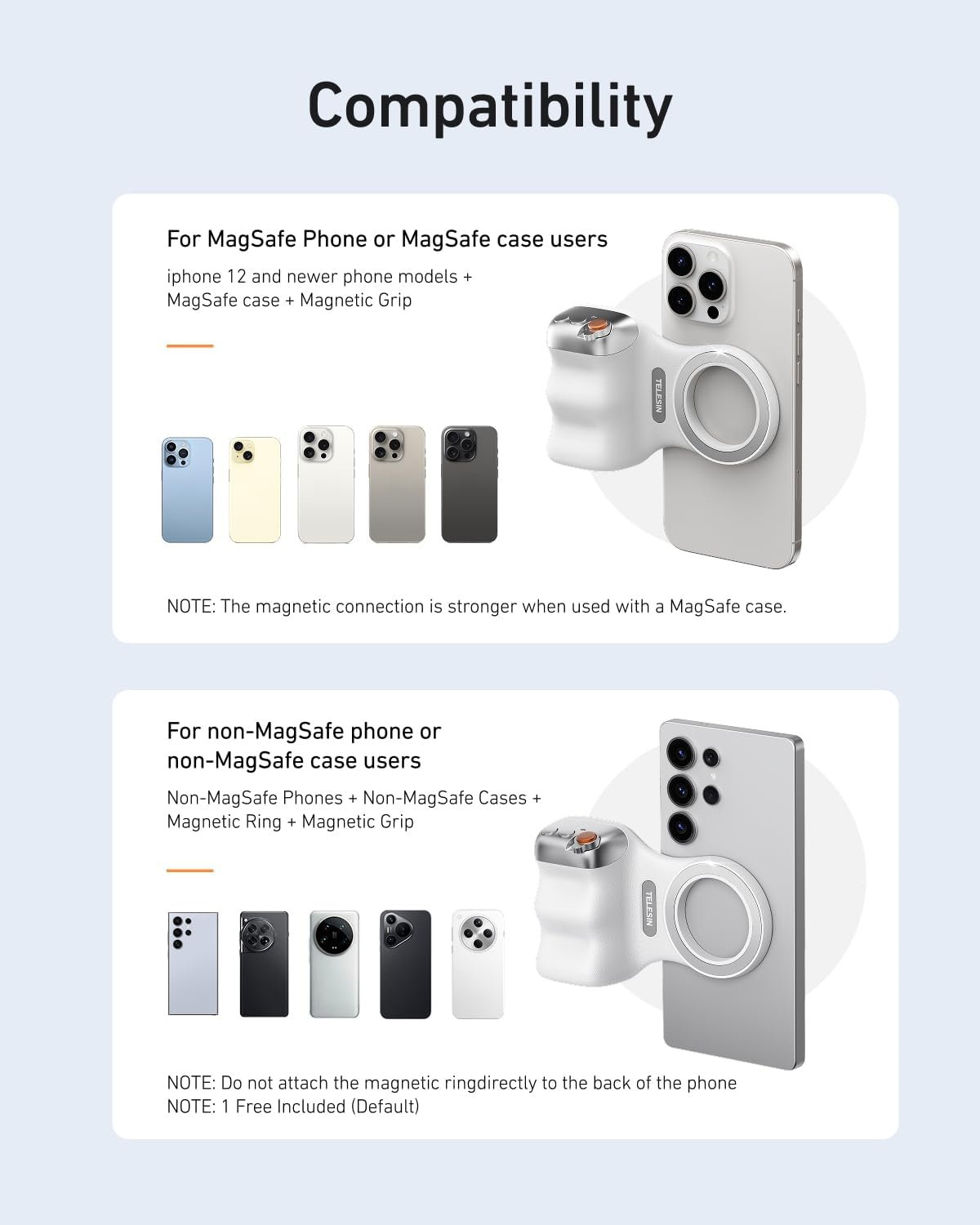 Compatibility

For MagSafe Phone or MagSafe case users

iphone 12 and newer phone models + MagSafe case + Magnetic Grip

TELESIN

NOTE: The magnetic connection is stronger when used with a MagSafe case.

For non-MagSafe phone or non-MagSafe case users

Non-MagSafe Phones + Non-MagSafe Cases + Magnetic Ring + Magnetic Grip

TELESIN

NOTE: Do not attach the magnetic ringdirectly to the back of the phone
NOTE: 1 Free Included (Default)