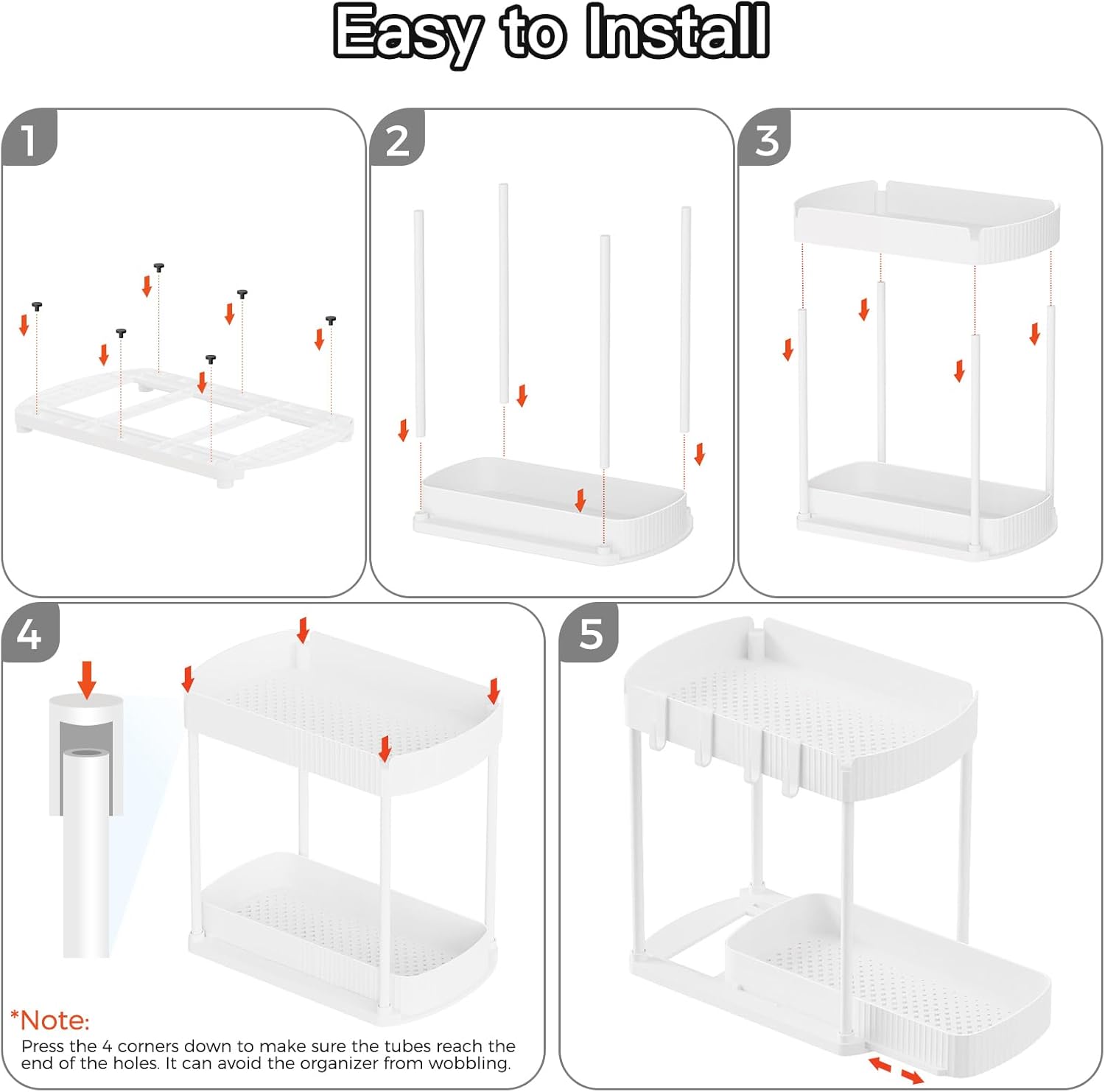 Easy to Install

1

2

3

4

*Note:
Press the 4 corners down to make sure the tubes reach the end of the holes. It can avoid the organizer from wobbling.

5